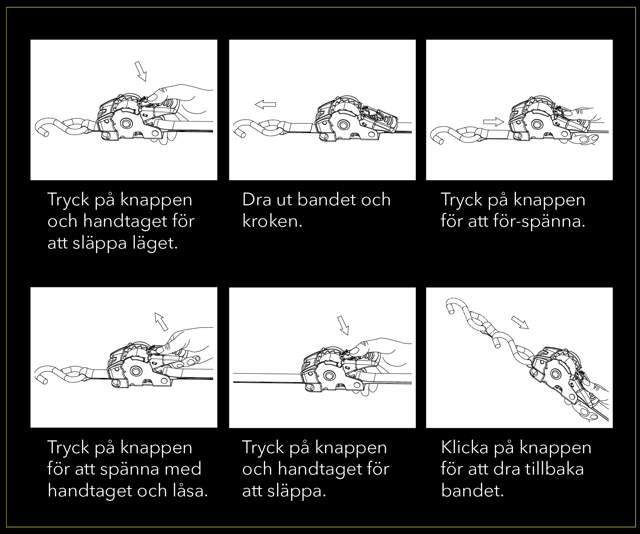 Tryck på knappen och handtaget för att släppa läget.

Dra ut bandet och kroken.

Tryck på knappen för att för-spänna.

Tryck på knappen för att spänna med handtaget och låsa.

Tryck på knappen och handtaget för att släppa.

Klicka på knappen för att dra tillbaka bandet.