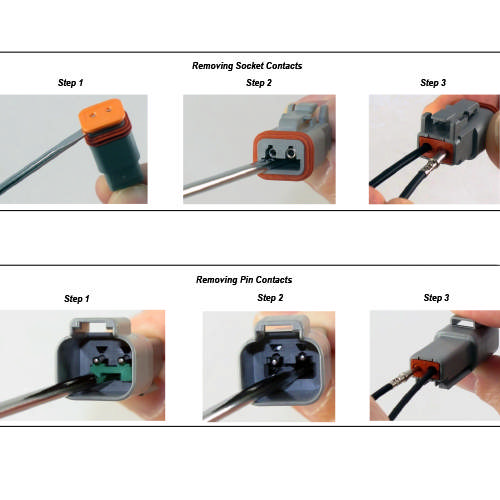 Removing Socket Contacts

Step 1

Step 2

Step 3

Removing Pin Contacts

Step 1

Step 2

Step 3